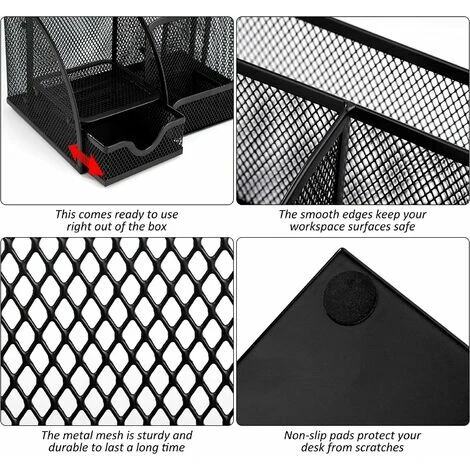 This comes ready to use right out of the box

The smooth edges keep your workspace surfaces safe

The metal mesh is sturdy and durable to last a long time

Non-slip pads protect your desk from scratches